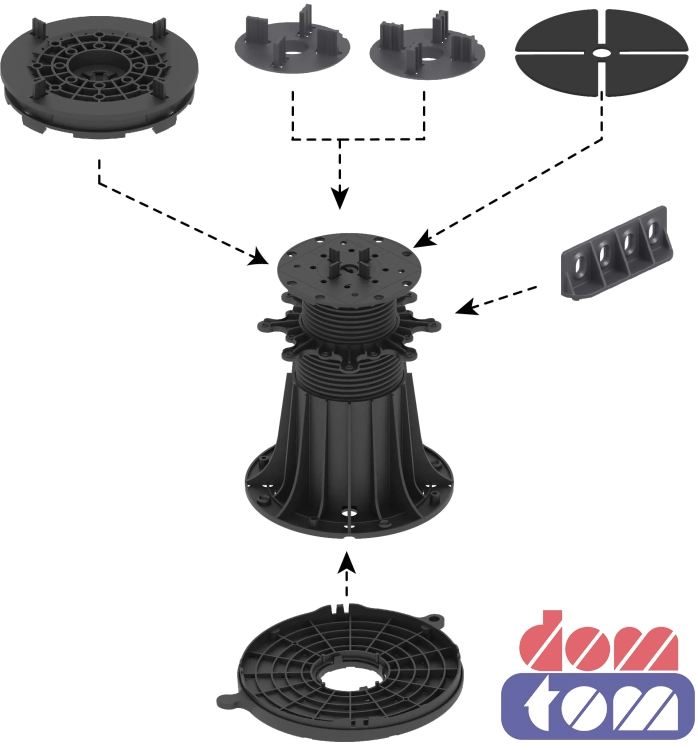 dom
tom