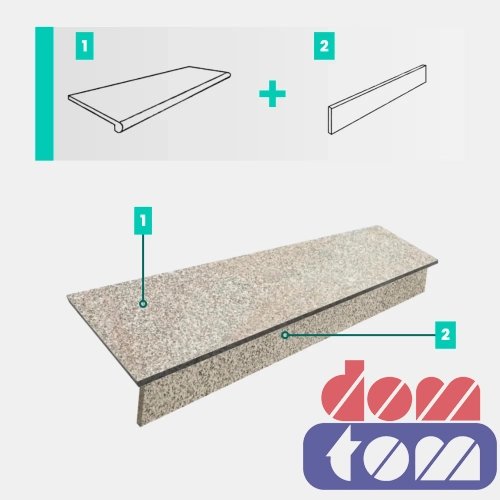 1

+

2

1

2

dom
tom